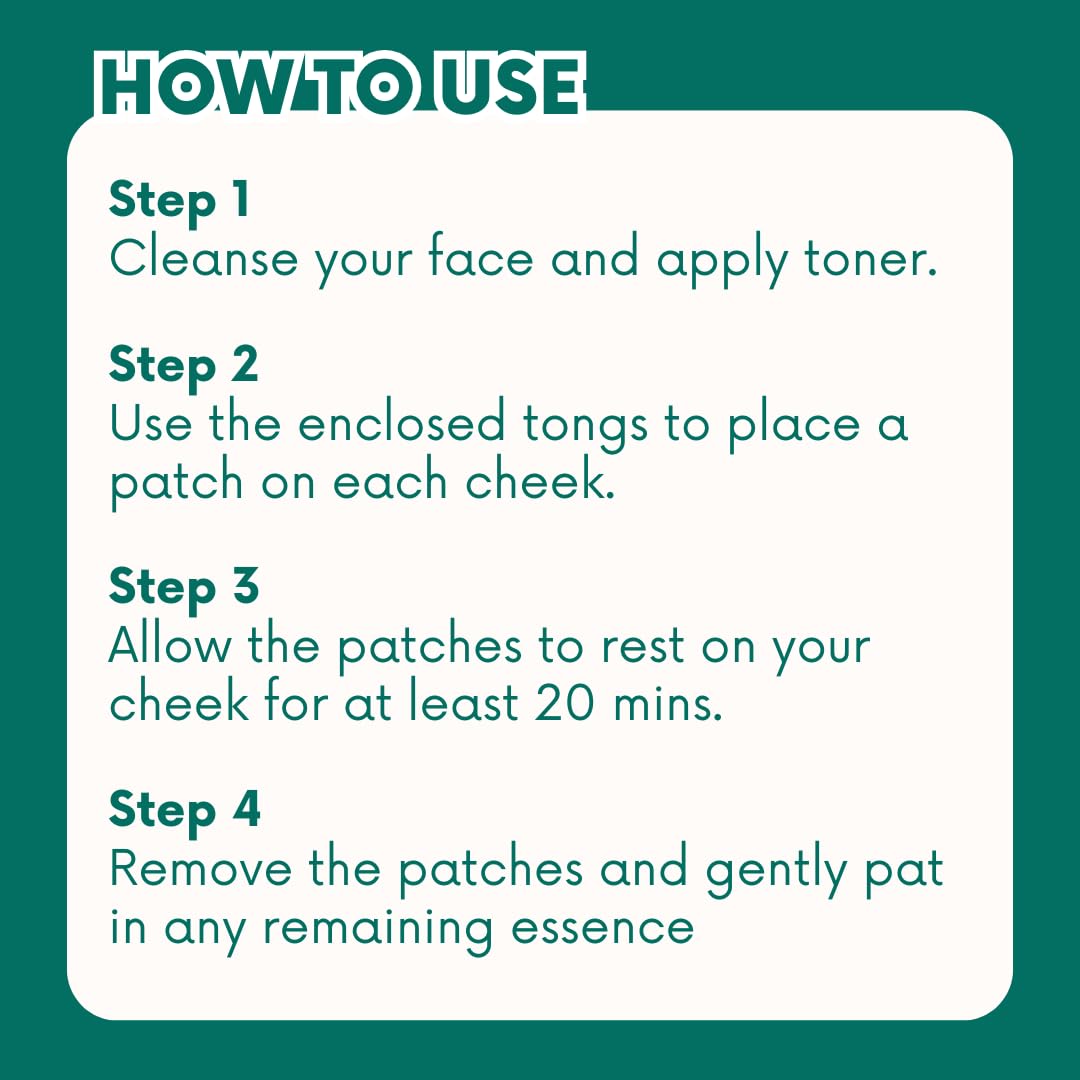 HOW TO USE

Step 1
Cleanse your face and apply toner.

Step 2
Use the enclosed tongs to place a patch on each cheek.

Step 3
Allow the patches to rest on your cheek for at least 20 mins.

Step 4
Remove the patches and gently pat in any remaining essence