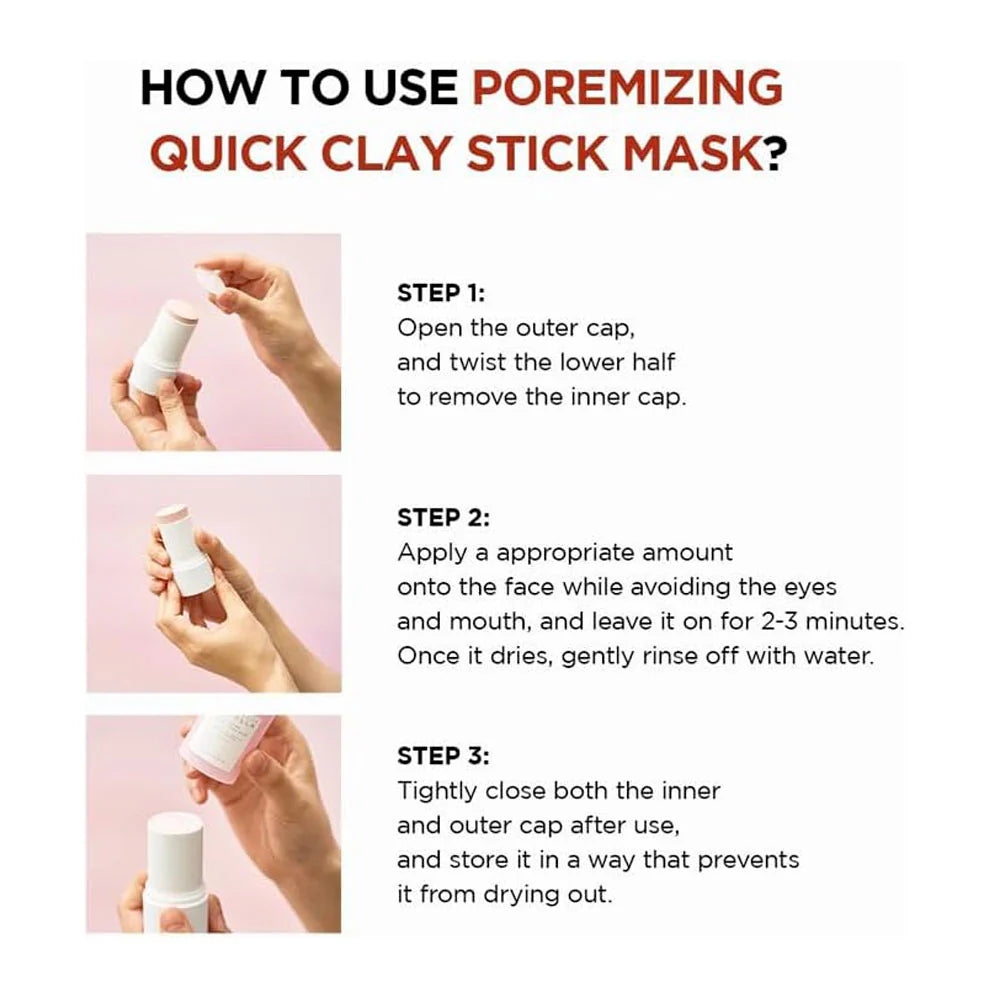 HOW TO USE POREMIZING QUICK CLAY STICK MASK?

STEP 1:
Open the outer cap, and twist the lower half to remove the inner cap.

STEP 2:
Apply a appropriate amount onto the face while avoiding the eyes and mouth, and leave it on for 2-3 minutes. Once it dries, gently rinse off with water.

STEP 3:
Tightly close both the inner and outer cap after use, and store it in a way that prevents it from drying out.